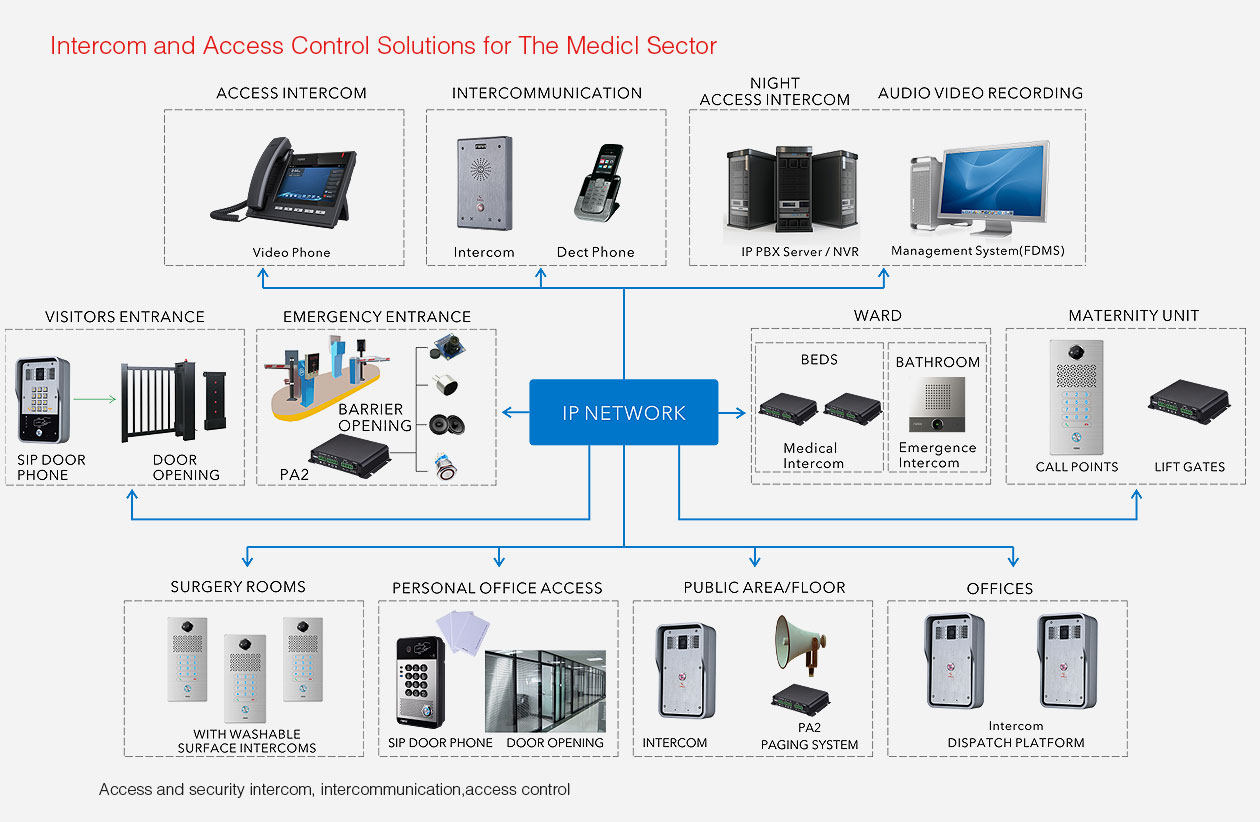 Intercom and Access Control Solutions for The Medicl Sector

ACCESS INTERCOM

Video Phone

INTERCOMMUNICATION

Intercom

Dect Phone

NIGHT ACCESS INTERCOM

AUDIO VIDEO RECORDING

IP PBX Server / NVR

Management System(FDMS)

VISITORS ENTRANCE

SIP DOOR PHONE

DOOR OPENING

EMERGENCY ENTRANCE

BARRIER OPENING

PA2

IP NETWORK

WARD

BEDS

Medical Intercom

BATHROOM

Emergence Intercom

MATERNITY UNIT

CALL POINTS

LIFT GATES

SURGERY ROOMS

WITH WASHABLE SURFACE INTERCOMS

PERSONAL OFFICE ACCESS

SIP DOOR PHONE

DOOR OPENING

PUBLIC AREA/FLOOR

INTERCOM

PA2 PAGING SYSTEM

OFFICES

Intercom DISPATCH PLATFORM

Access and security intercom, intercommunication,access control